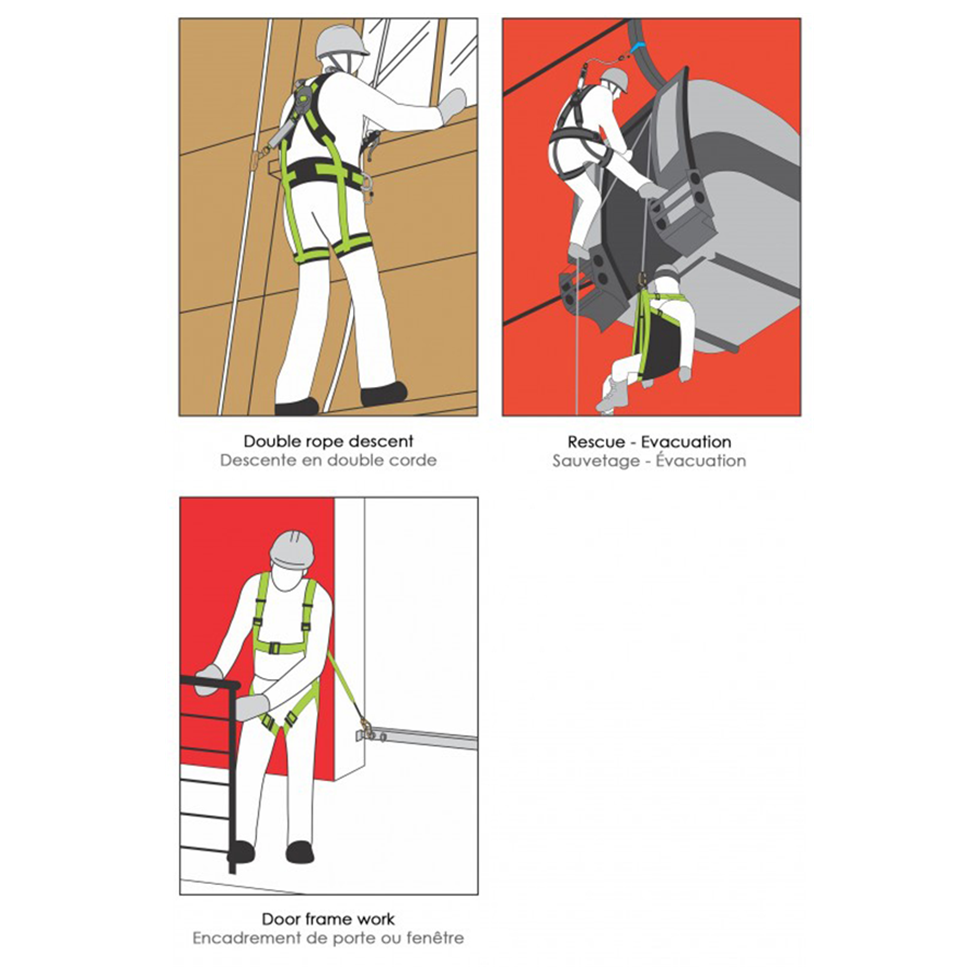 Double rope descent
Descente en double corde

Rescue - Evacuation
Sauvetage - Évacuation

Door frame work
Encadrement de porte ou fenêtre