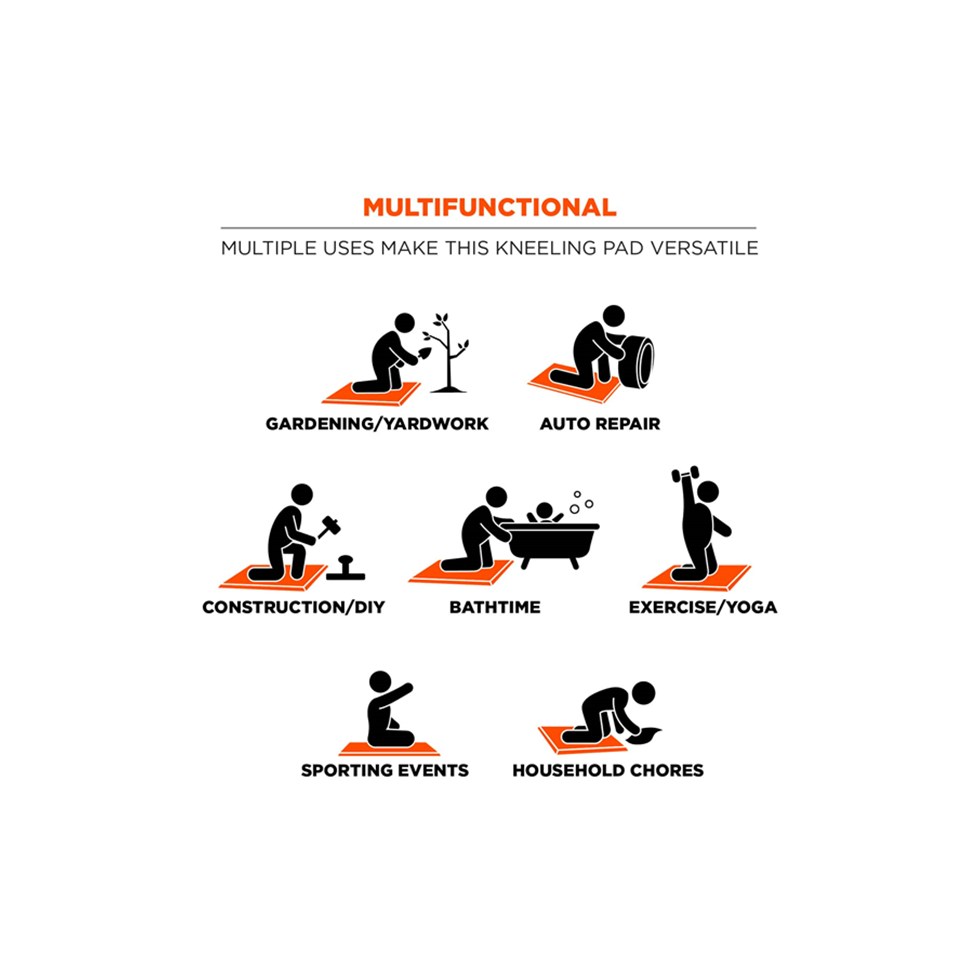 MULTIFUNCTIONAL

MULTIPLE USES MAKE THIS KNEELING PAD VERSATILE

GARDENING/YARDWORK

AUTO REPAIR

CONSTRUCTION/DIY

BATHTIME

EXERCISE/YOGA

SPORTING EVENTS

HOUSEHOLD CHORES