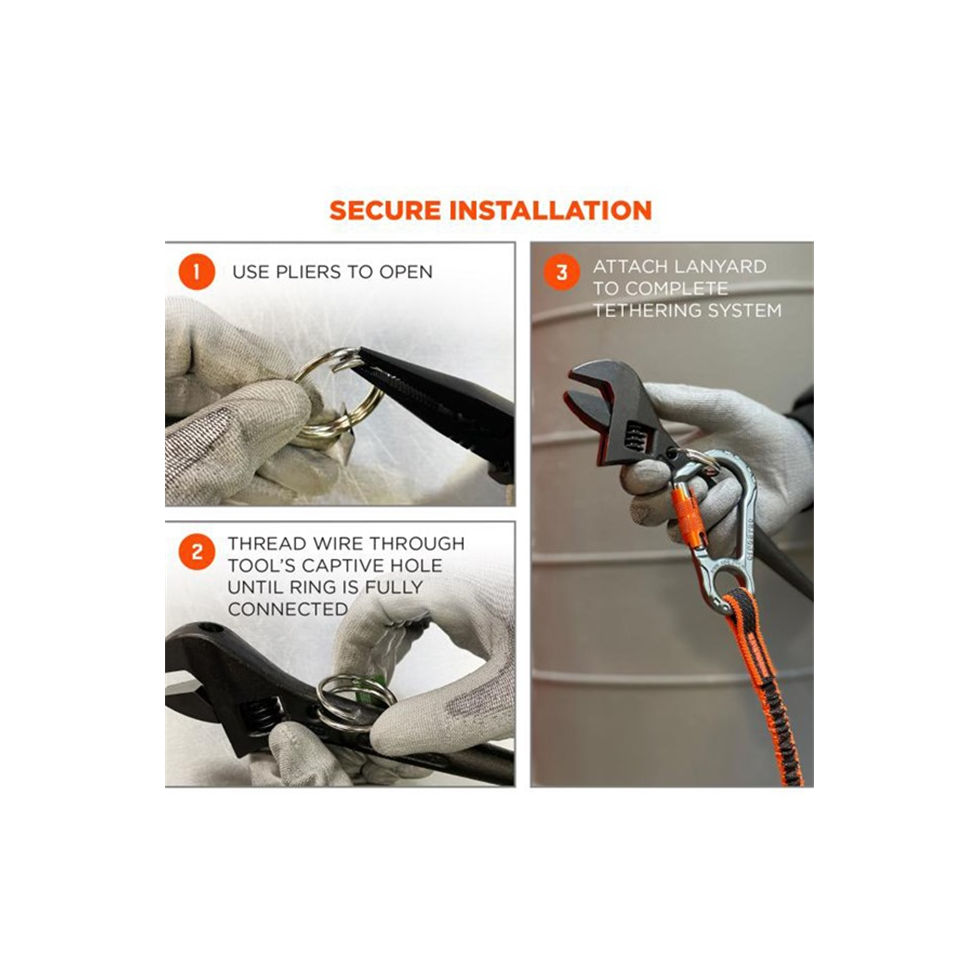 SECURE INSTALLATION

1 USE PLIERS TO OPEN

2 THREAD WIRE THROUGH TOOL'S CAPTIVE HOLE UNTIL RING IS FULLY CONNECTED

3 ATTACH LANYARD TO COMPLETE TETHERING SYSTEM