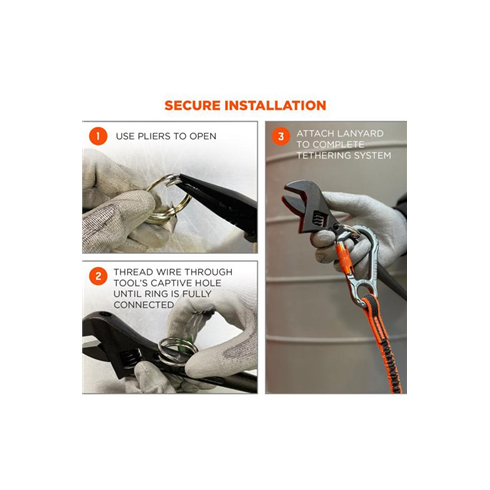 SECURE INSTALLATION

1 USE PLIERS TO OPEN

2 THREAD WIRE THROUGH TOOL'S CAPTIVE HOLE UNTIL RING IS FULLY CONNECTED

3 ATTACH LANYARD TO COMPLETE TETHERING SYSTEM